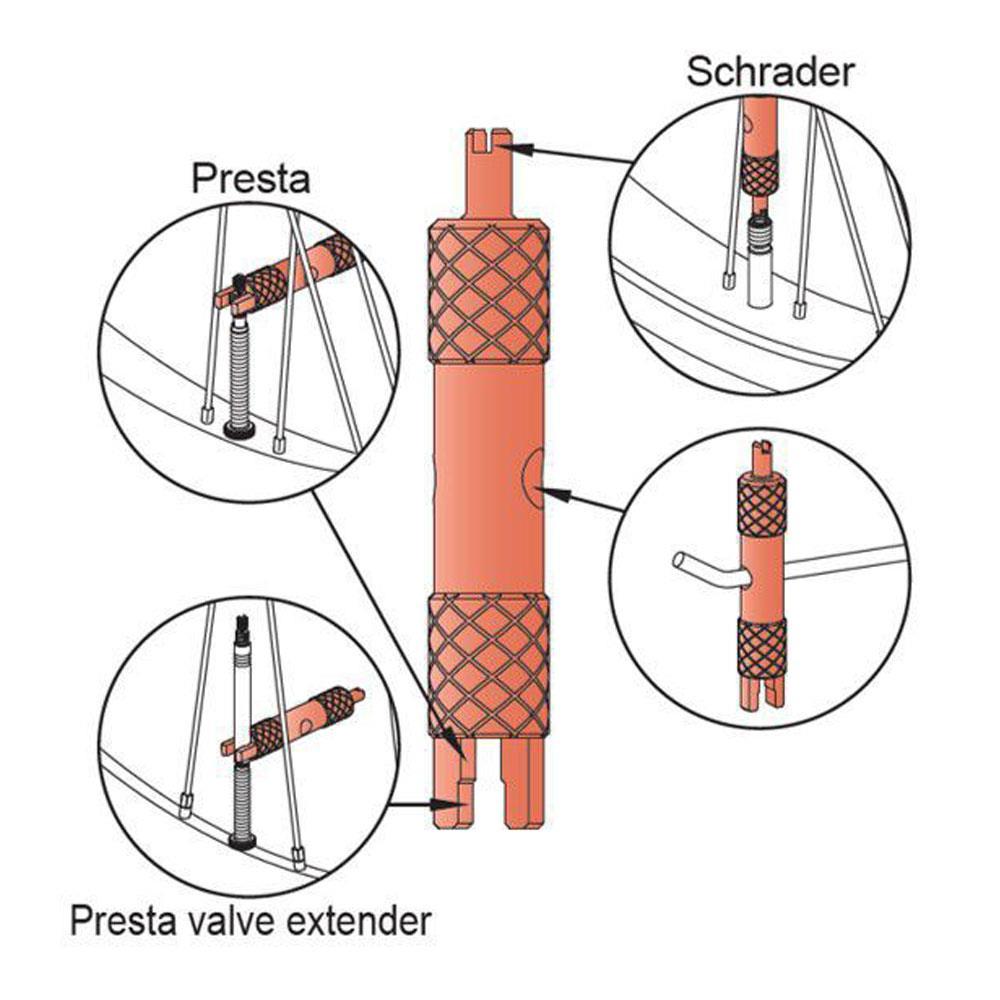 Schrader

Presta

Presta valve extender