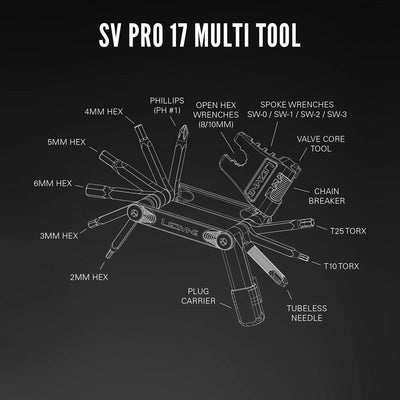 SV PRO 17 MULTI TOOL

4MM HEX

PHILLIPS (PH #1)

OPEN HEX WRENCHES (8/10MM)

SPOKE WRENCHES SW-0 / SW-1 / SW-2 / SW-3

VALVE CORE TOOL

5MM HEX

6MM HEX

CHAIN BREAKER

LEZYNE

LEZYNE

T25 TORX

3MM HEX

T10 TORX

2MM HEX

PLUG CARRIER

TUBELESS NEEDLE